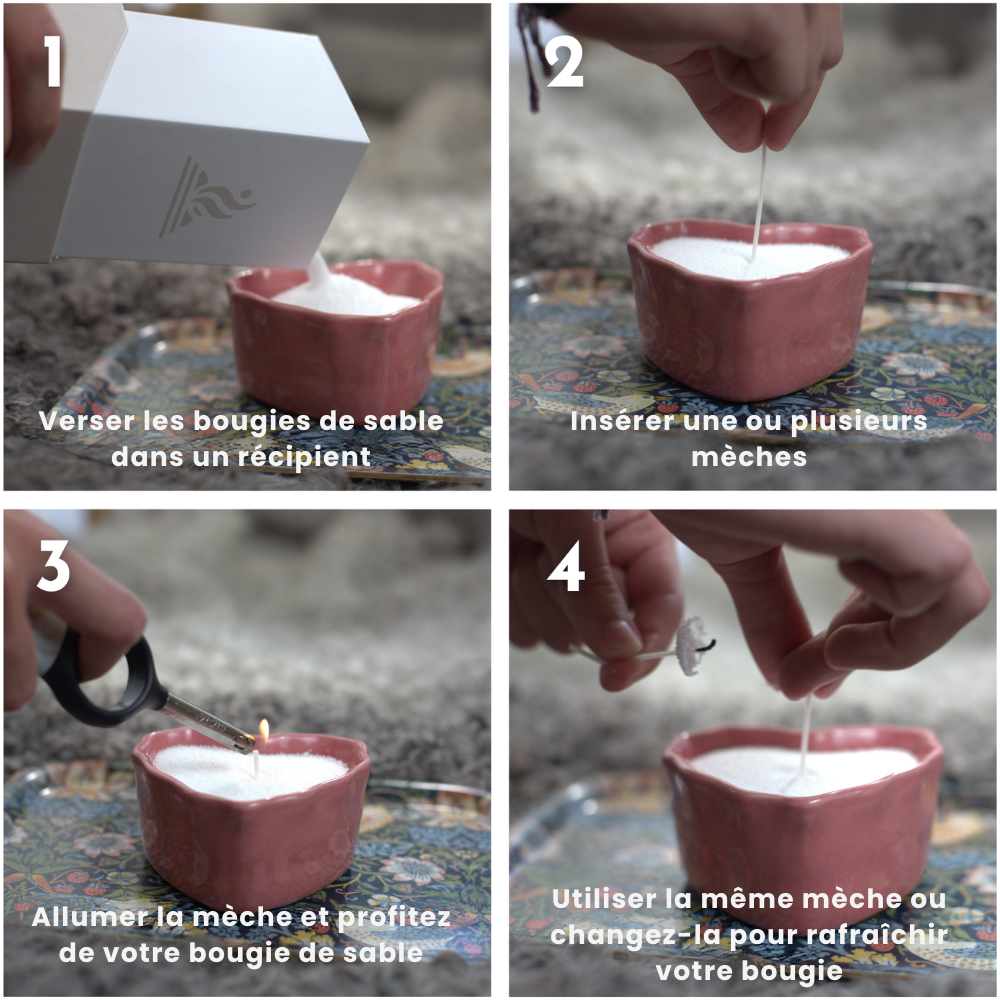 1

Verser les bougies de sable dans un récipient

2

Insérer une ou plusieurs mèches

3

Allumer la mèche et profitez de votre bougie de sable

4

Utiliser la même mèche ou changez-la pour rafraîchir votre bougie