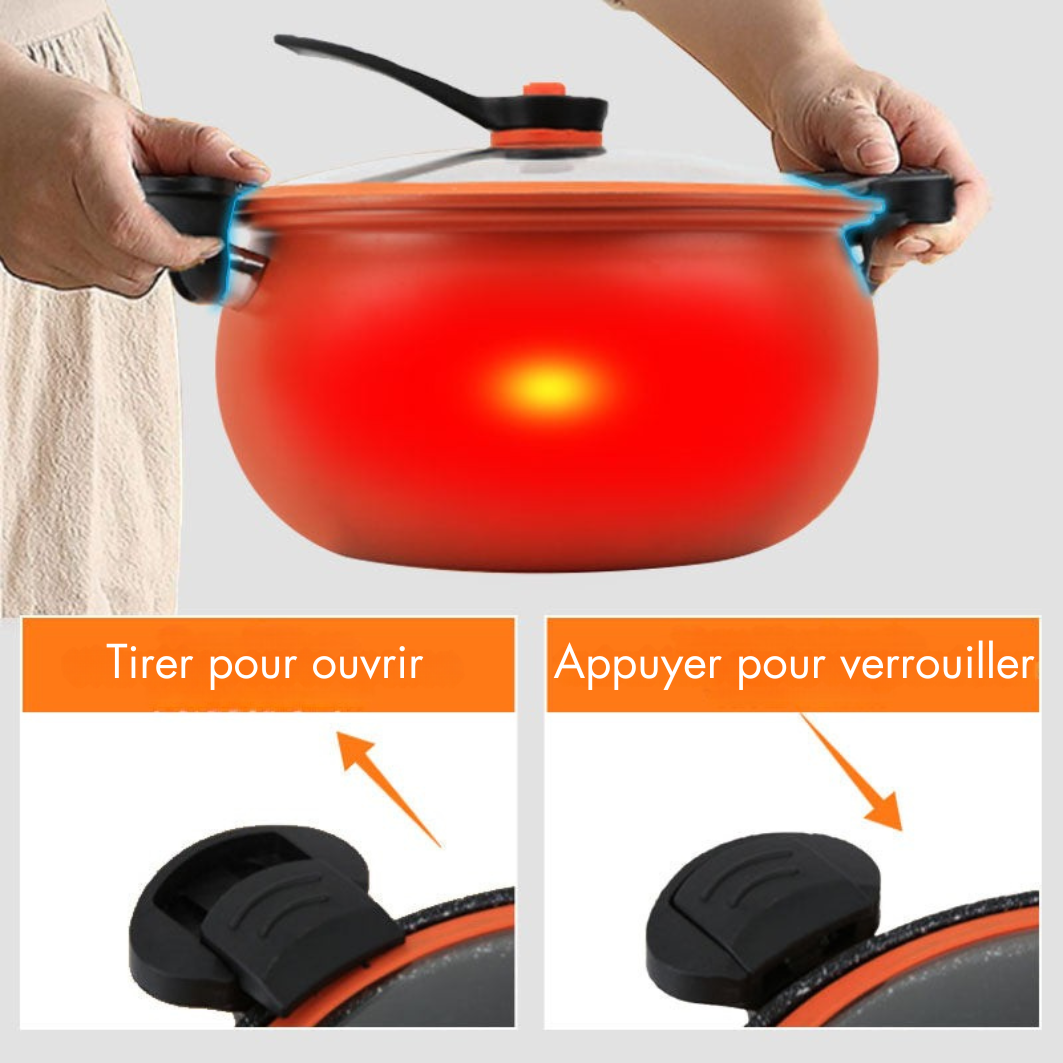 Tirer pour ouvrir

Appuyer pour verrouiller