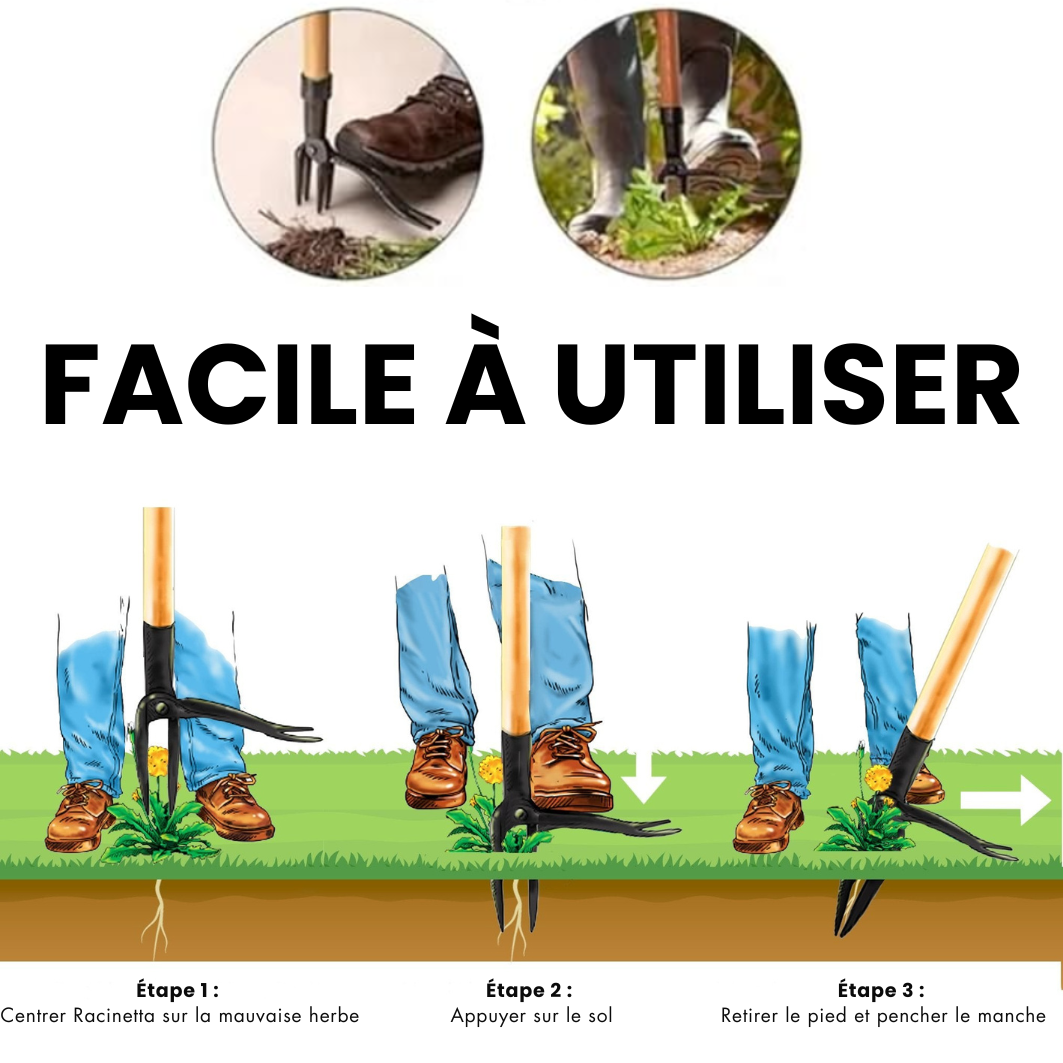 FACILE À UTILISER

Étape 1 :
Centrer Racinetta sur la mauvaise herbe

Étape 2 :
Appuyer sur le sol

Étape 3 :
Retirer le pied et pencher le manche