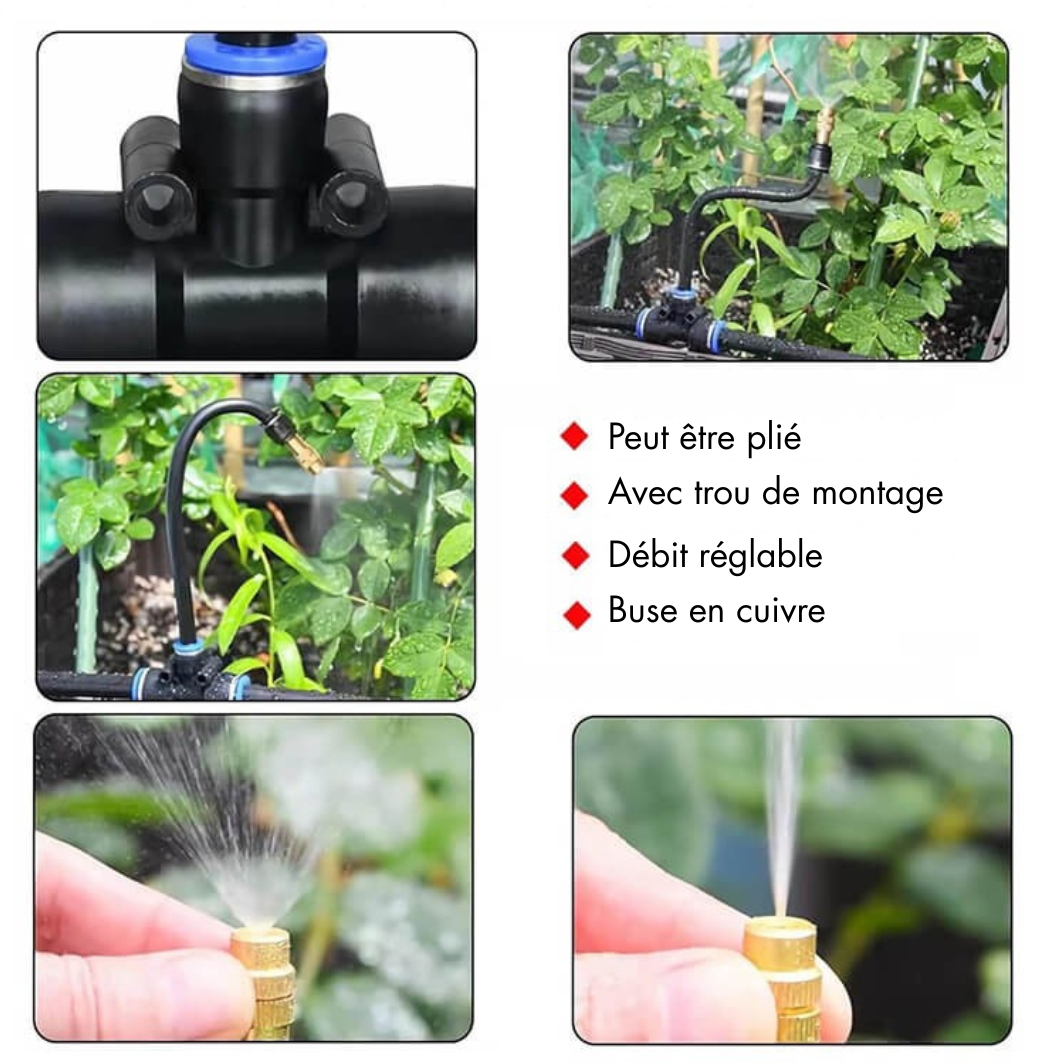 Peut être plié
Avec trou de montage
Débit réglable
Buse en cuivre