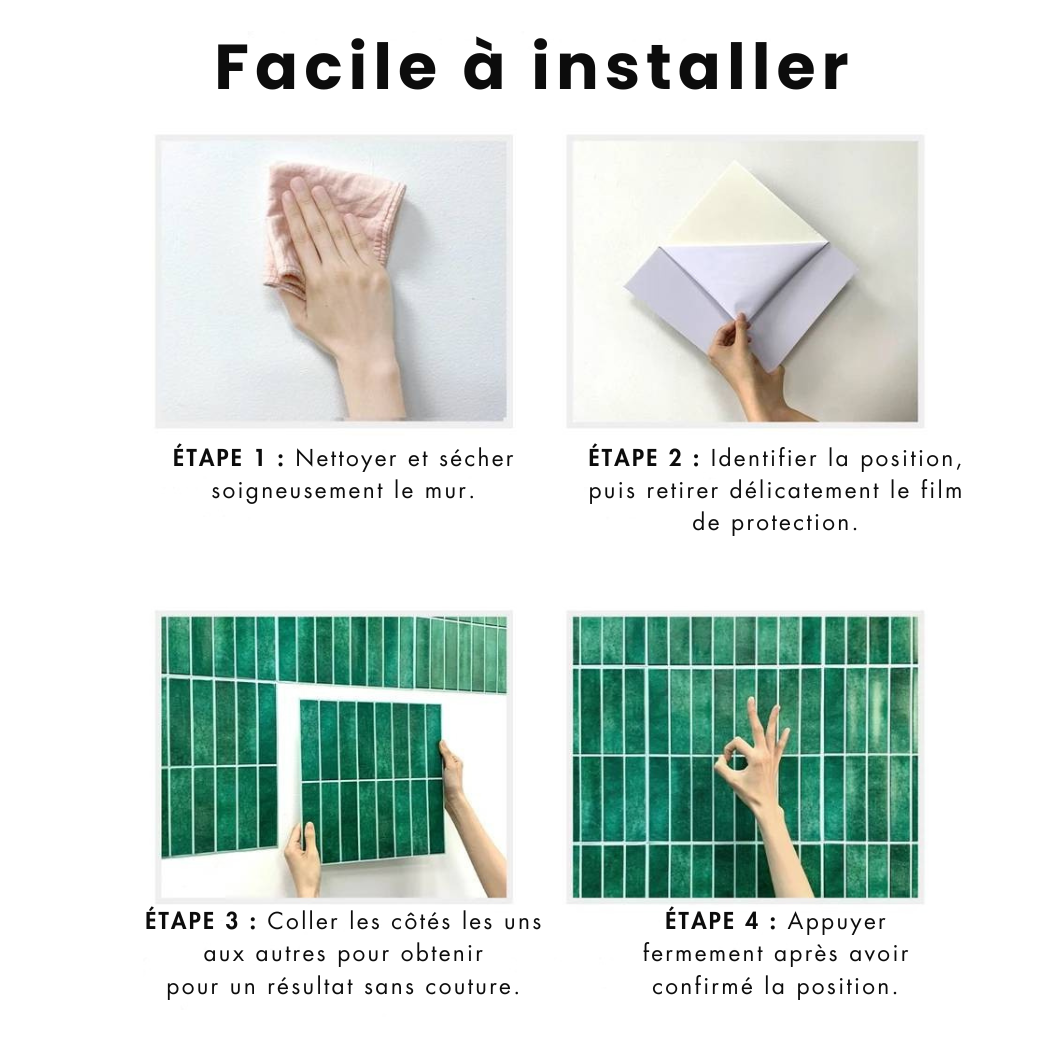 Facile à installer

ÉTAPE 1 : Nettoyer et sécher soigneusement le mur.

ÉTAPE 2 : Identifier la position, puis retirer délicatement le film de protection.

ÉTAPE 3 : Coller les côtés les uns aux autres pour obtenir pour un résultat sans couture.

ÉTAPE 4 : Appuyer fermement après avoir confirmé la position.