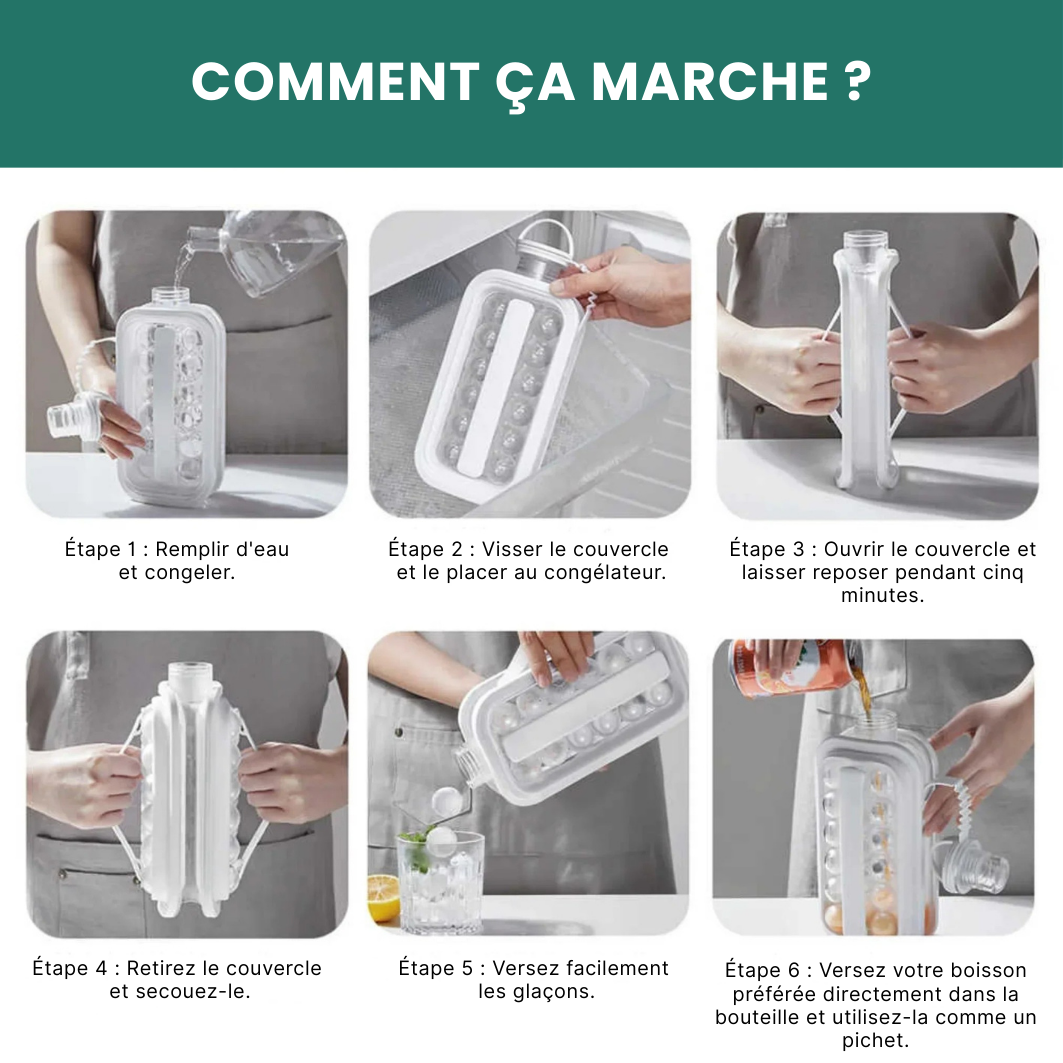 COMMENT ÇA MARCHE ?

Étape 1 : Remplir d'eau et congeler.

Étape 2 : Visser le couvercle et le placer au congélateur.

Étape 3 : Ouvrir le couvercle et laisser reposer pendant cinq minutes.

Étape 4 : Retirez le couvercle et secouez-le.

Étape 5 : Versez facilement les glaçons.

Étape 6 : Versez votre boisson préférée directement dans la bouteille et utilisez-la comme un pichet.