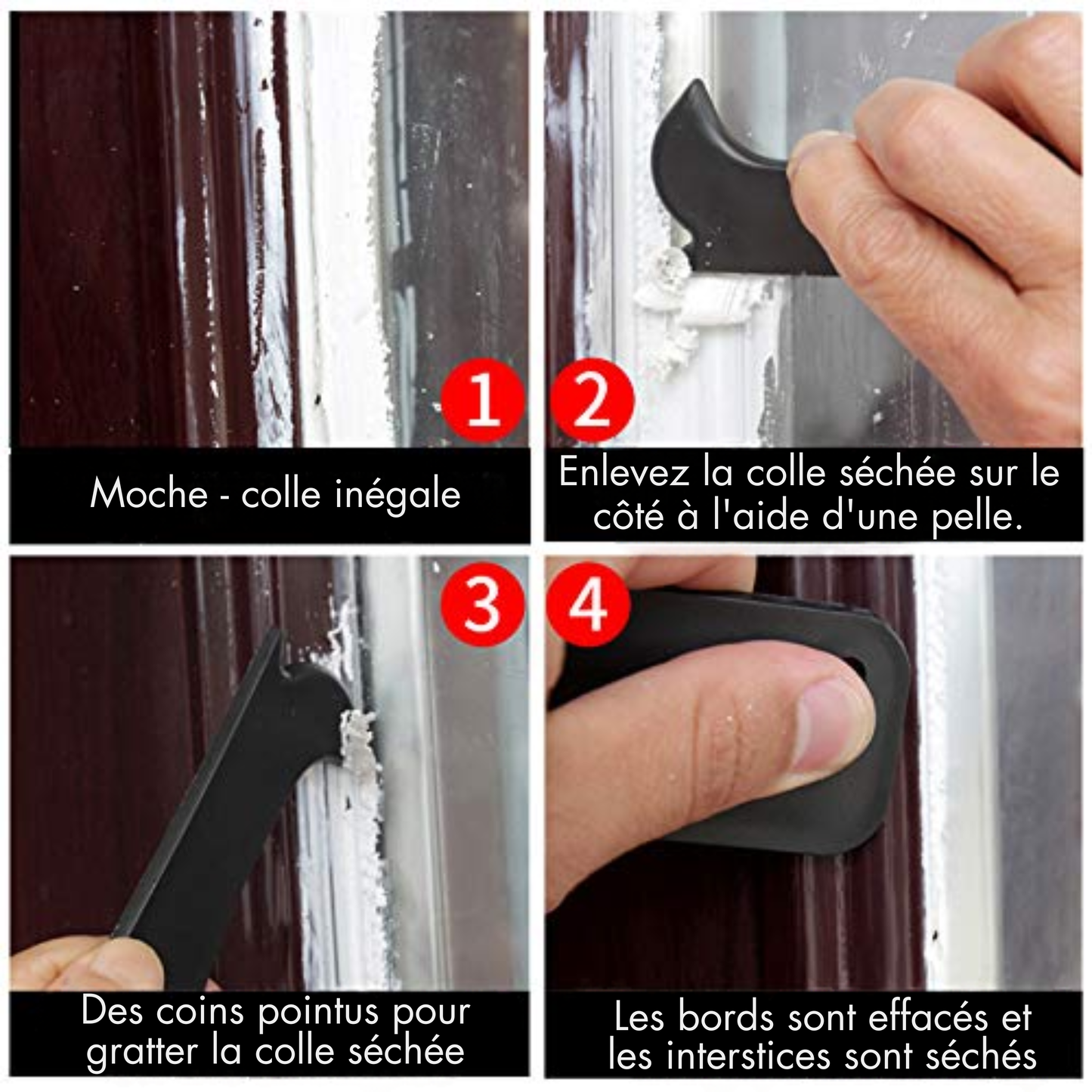 1

Moche - colle inégale

2

Enlevez la colle séchée sur le côté à l'aide d'une pelle.

3

Des coins pointus pour gratter la colle séchée

4

Les bords sont effacés et les interstices sont séchés